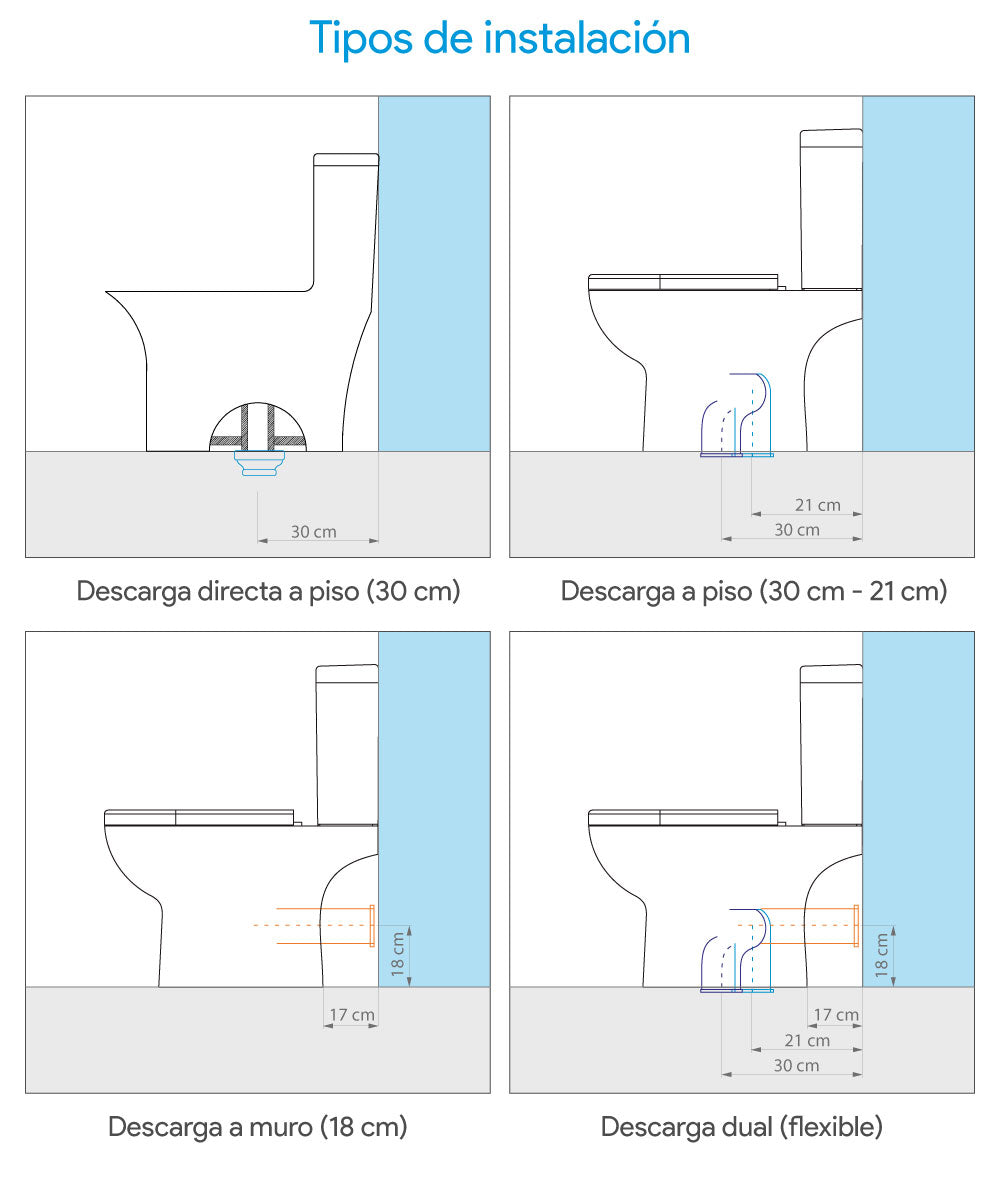 Tipos de instalación

30 cm

Descarga directa a piso (30 cm)

21 cm
30 cm

Descarga a piso (30 cm - 21 cm)

18 cm
17 cm

Descarga a muro (18 cm)

18 cm
17 cm
21 cm
30 cm

Descarga dual (flexible)